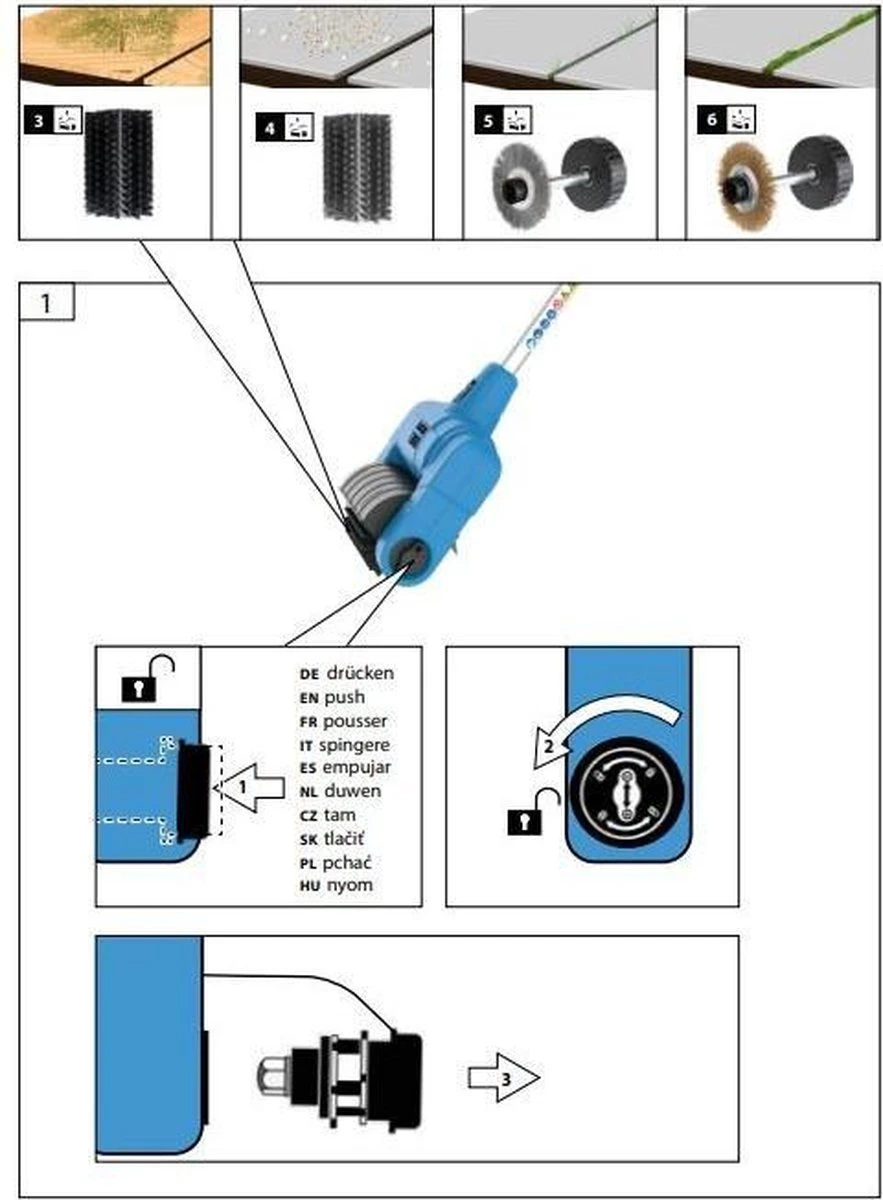 3
4
5
6

1

DE drücken
EN push
FR pousser
IT spingere
ES empujar
NL duwen
CZ tam
SK tlačiť
PL pchać
HU nyom

1

2

3