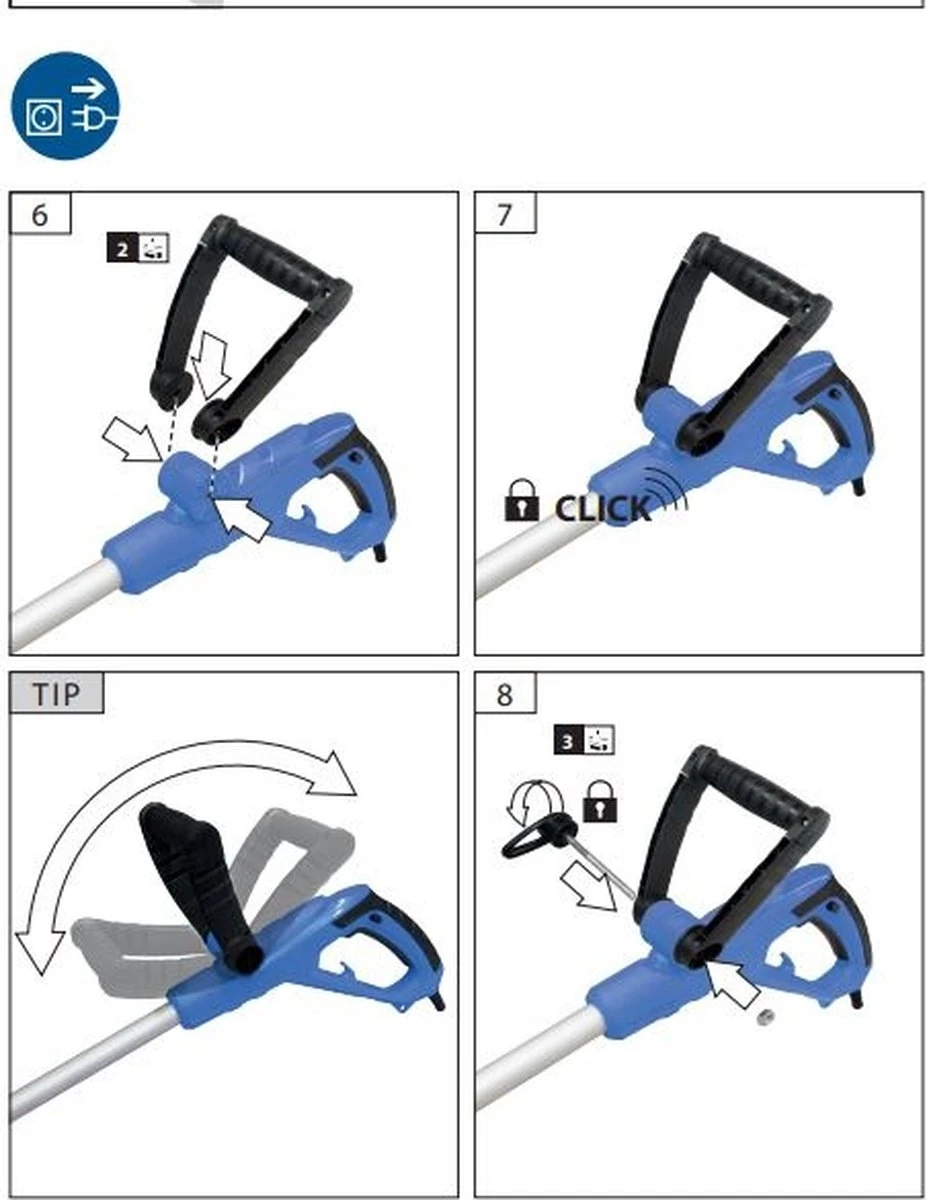 6

2

7

CLICK

TIP

8

3